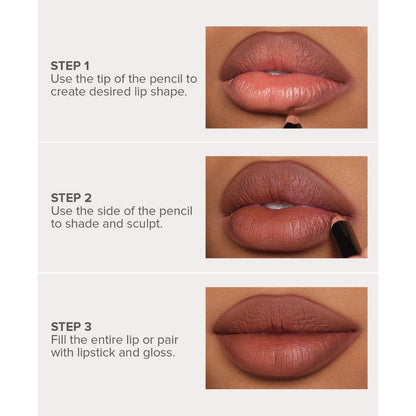 STEP 1
Use the tip of the pencil to create desired lip shape.

STEP 2
Use the side of the pencil to shade and sculpt.

STEP 3
Fill the entire lip or pair with lipstick and gloss.